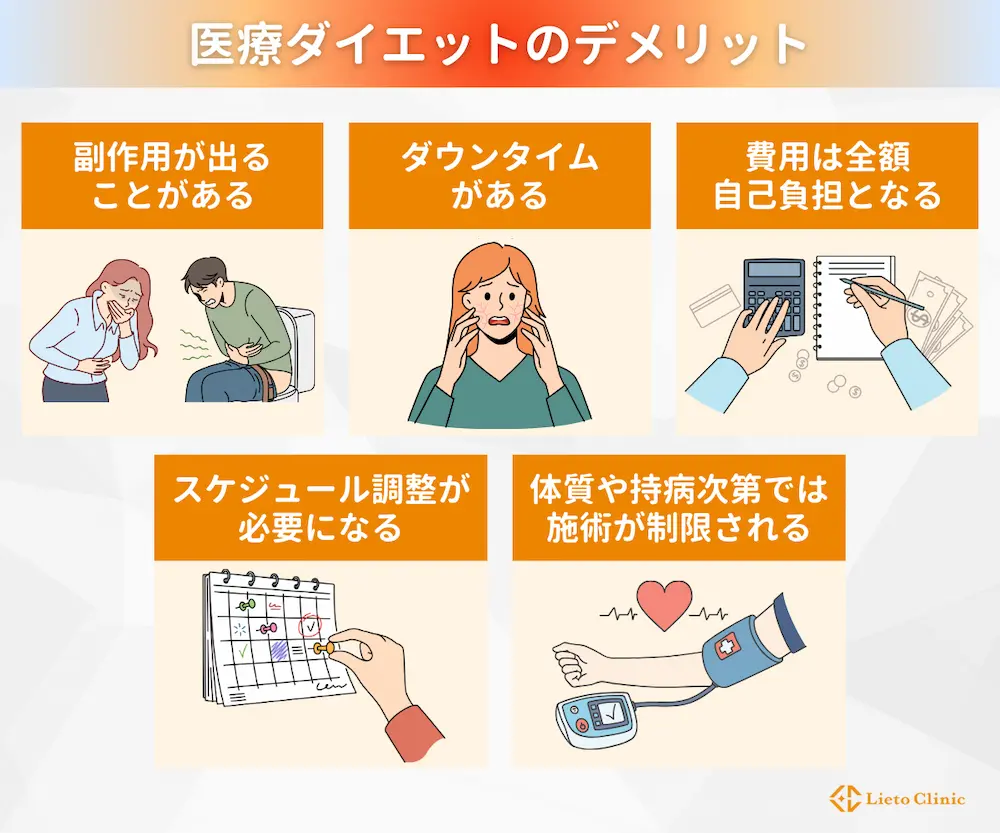 医療ダイエットのデメリット

副作用が出ることがある

ダウンタイムがある

費用は全額自己負担となる

スケジュール調整が必要になる

体質や持病次第では施術が制限される

Lieto Clinic