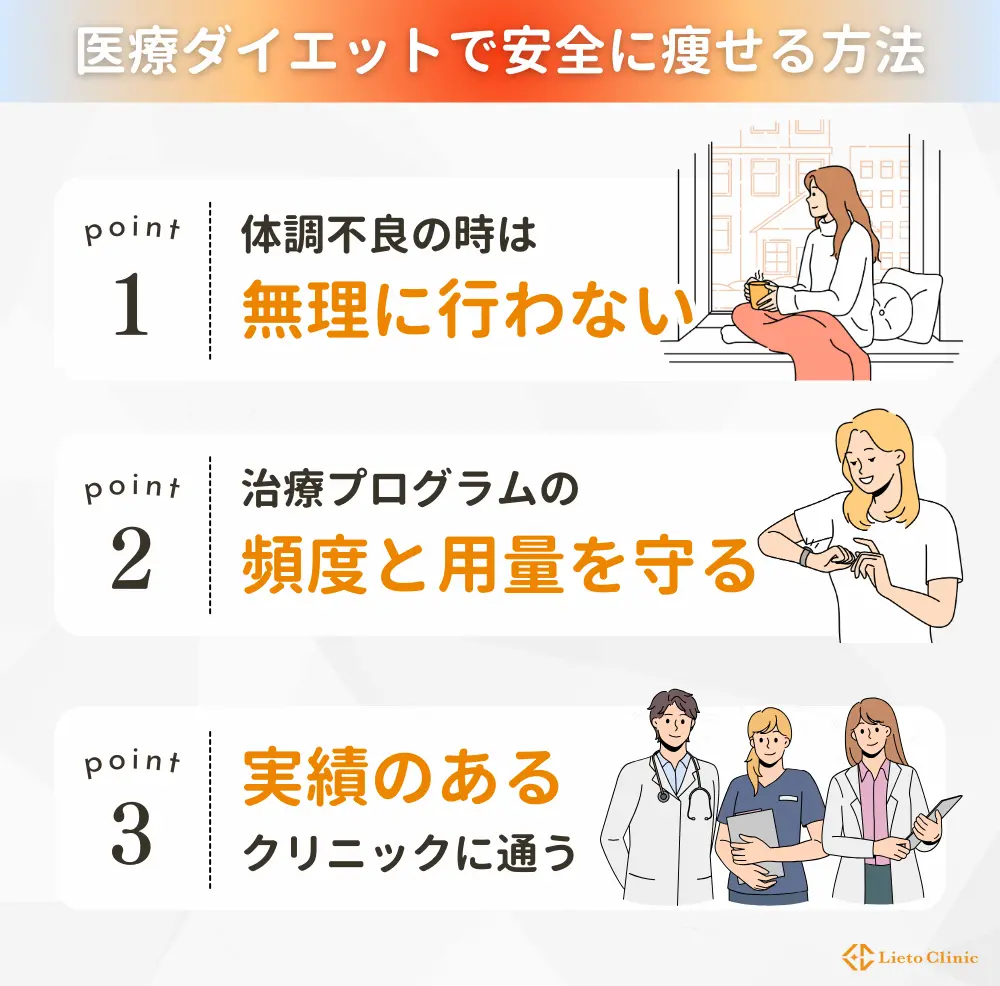 医療ダイエットで安全に痩せる方法

point
1
体調不良の時は
無理に行わない

point
2
治療プログラムの
頻度と用量を守る

point
3
実績のある
クリニックに通う

Lieto Clinic